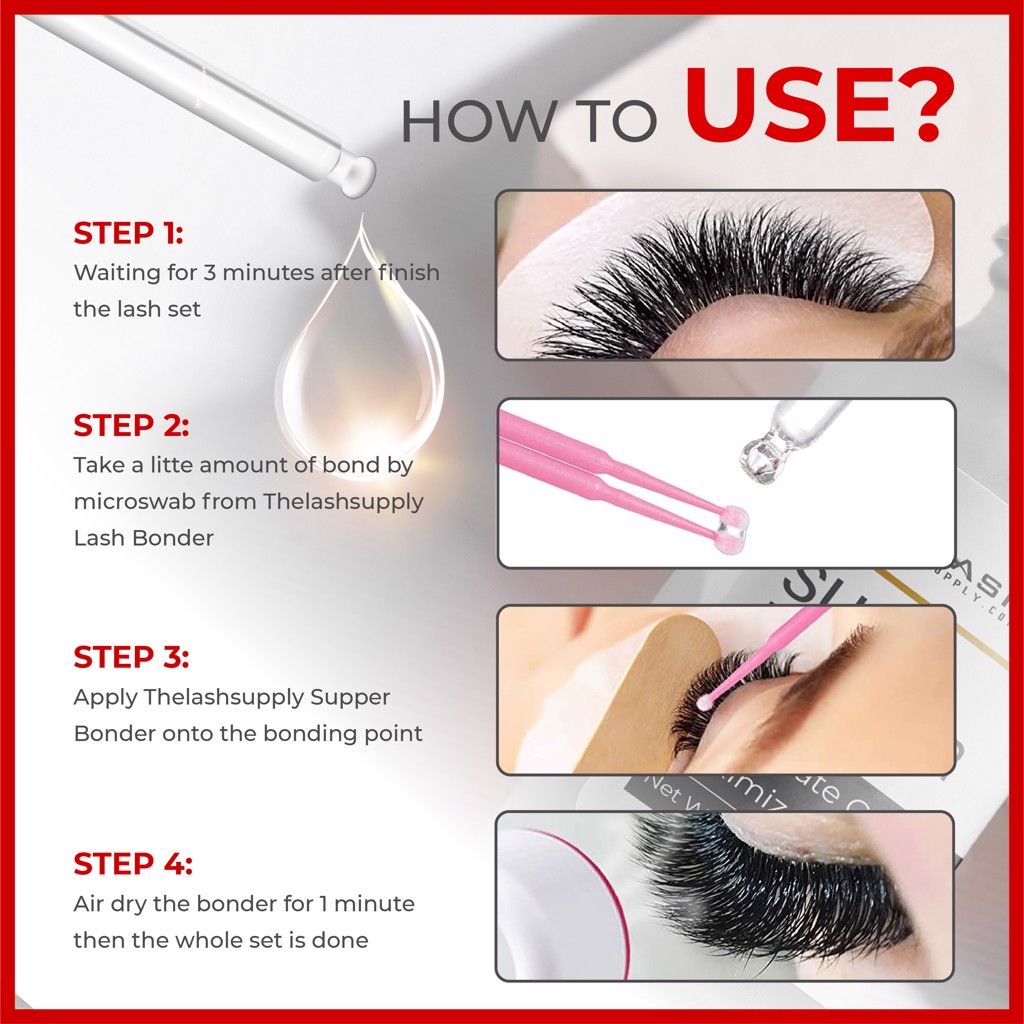 HOW TO USE?

STEP 1:
Waiting for 3 minutes after finish the lash set

STEP 2:
Take a litte amount of bond by microswab from Thelashsupply Lash Bonder

STEP 3:
Apply Thelashsupply Supper Bonder onto the bonding point

STEP 4:
Air dry the bonder for 1 minute then the whole set is done