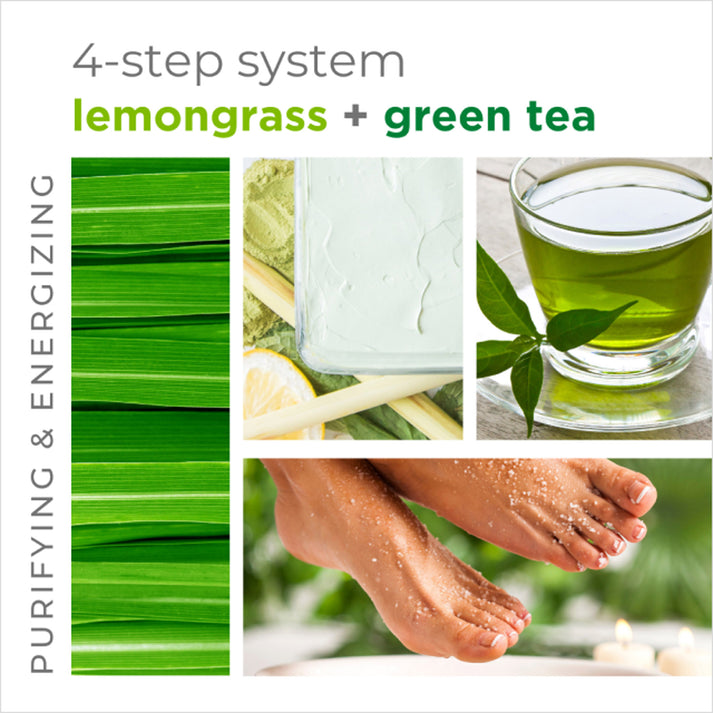 4-step system
lemongrass + green tea

PURIFYING & ENERGIZING